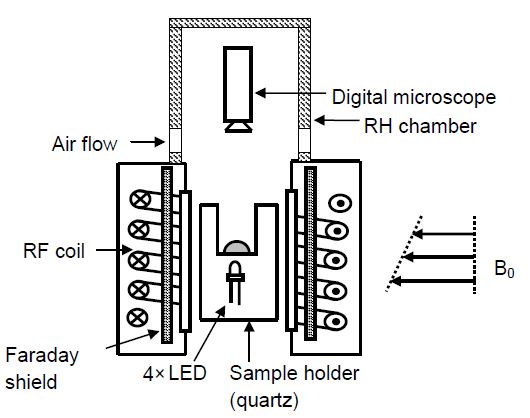 Digital microscope
RH chamber
Air flow
RF coil
$B_0$
Faraday shield
4× LED
Sample holder (quartz)